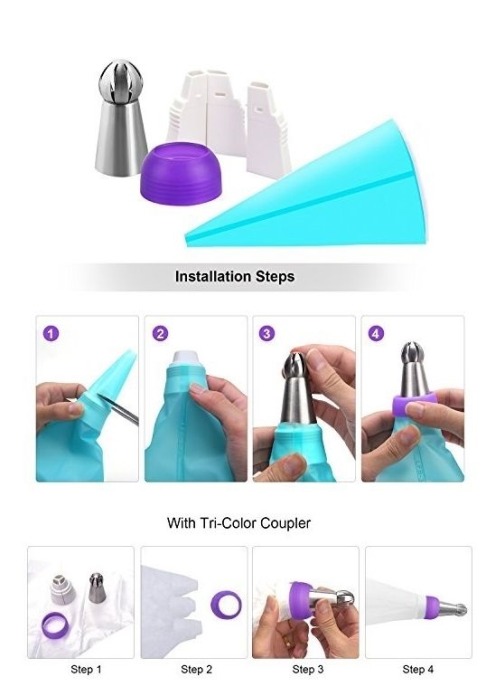 Installation Steps

1

2

3

4

With Tri-Color Coupler

Step 1

Step 2

Step 3

Step 4