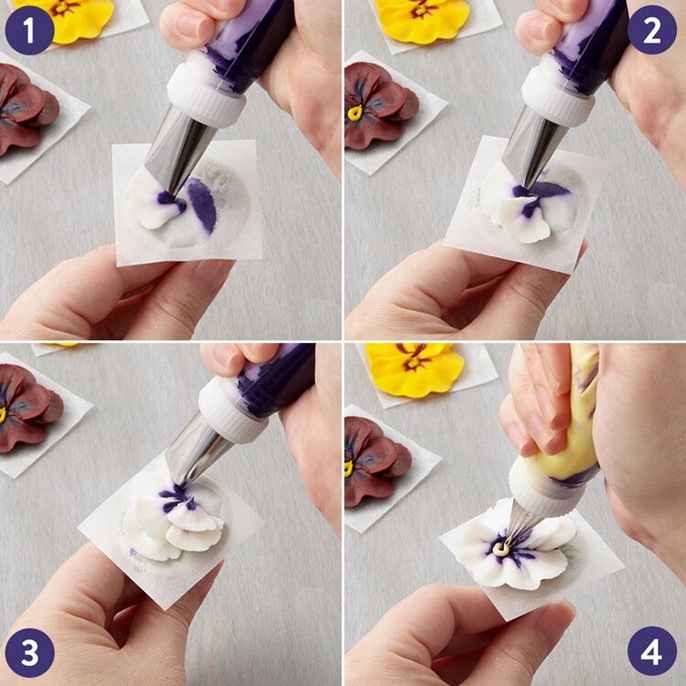 1

2

3

4